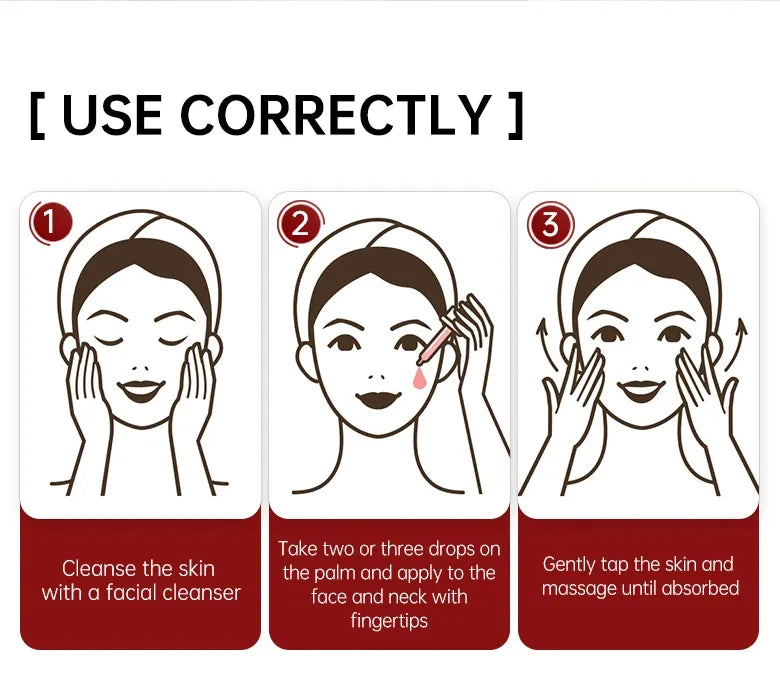 [ USE CORRECTLY ]

1

Cleanse the skin with a facial cleanser

2

Take two or three drops on the palm and apply to the face and neck with fingertips

3

Gently tap the skin and massage until absorbed